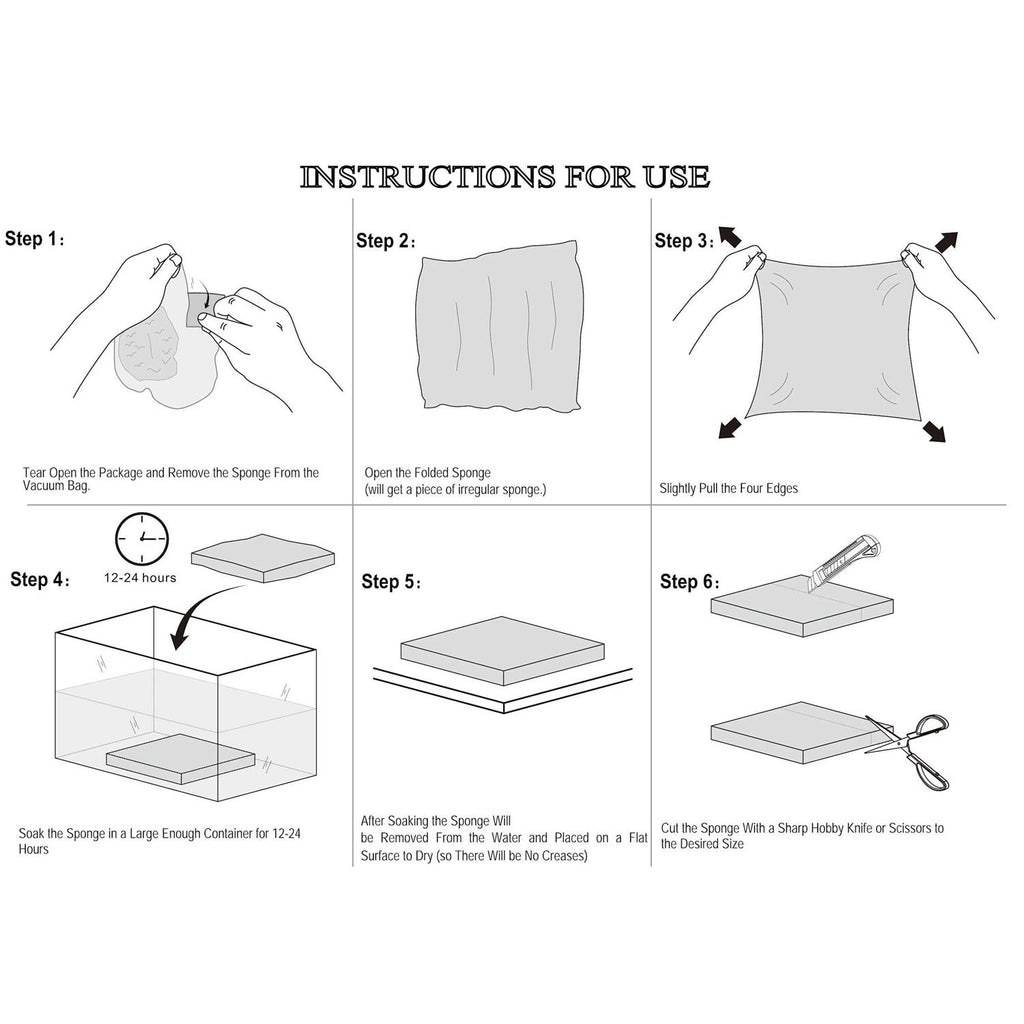 INSTRUCTIONS FOR USE

Step 1:

Tear Open the Package and Remove the Sponge From the Vacuum Bag.

Step 2:

Open the Folded Sponge
(will get a piece of irregular sponge.)

Step 3:

Slightly Pull the Four Edges

Step 4:

12-24 hours

Soak the Sponge in a Large Enough Container for 12-24 Hours

Step 5:

After Soaking the Sponge Will be Removed From the Water and Placed on a Flat Surface to Dry (so There Will be No Creases)

Step 6:

Cut the Sponge With a Sharp Hobby Knife or Scissors to the Desired Size